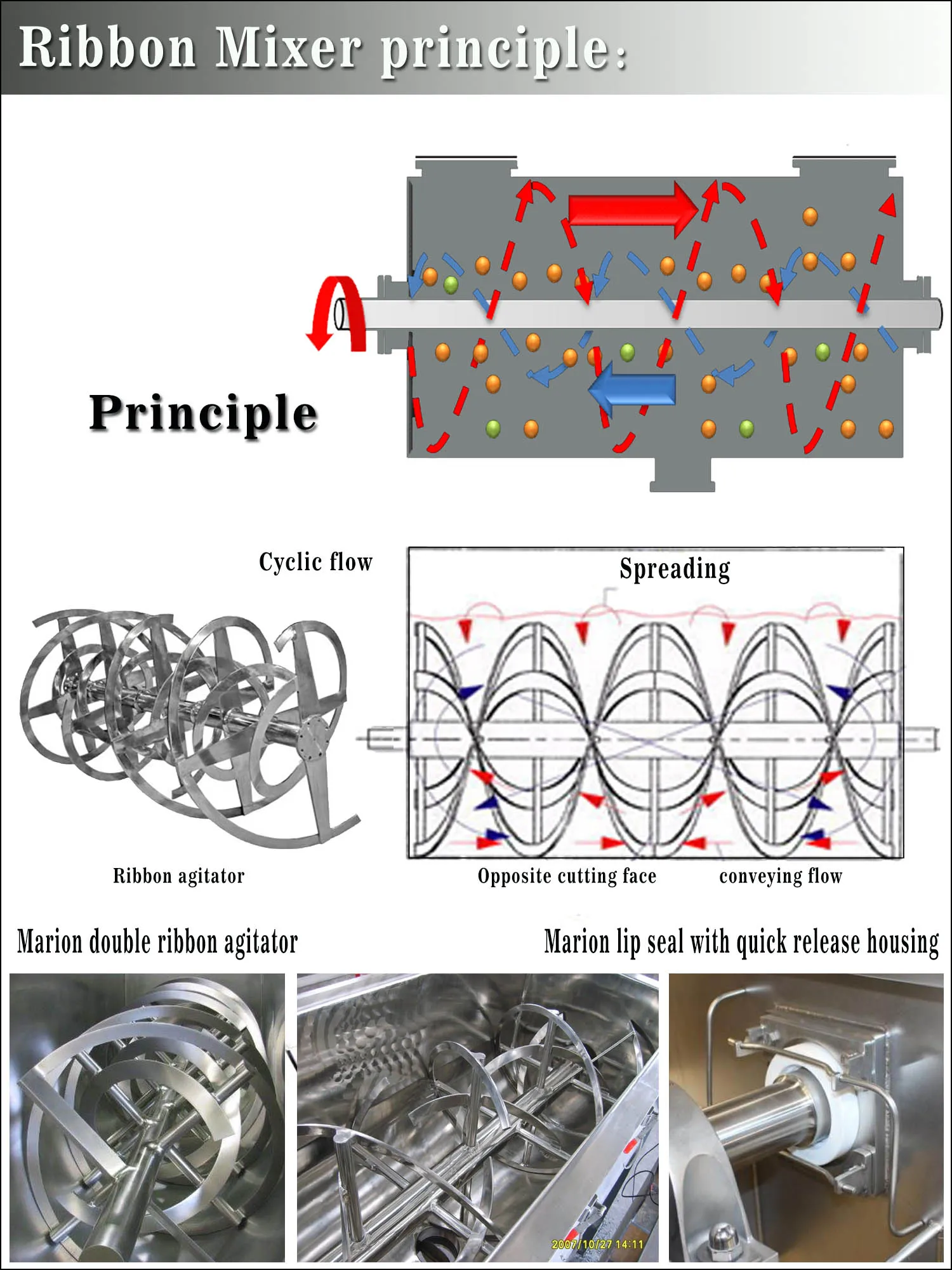 Ribbon Mixer principle:

Principle

Cyclic flow

Spreading

Ribbon agitator

Opposite cutting face

conveying flow

Marion double ribbon agitator

Marion lip seal with quick release housing

2007/10/27 14:11