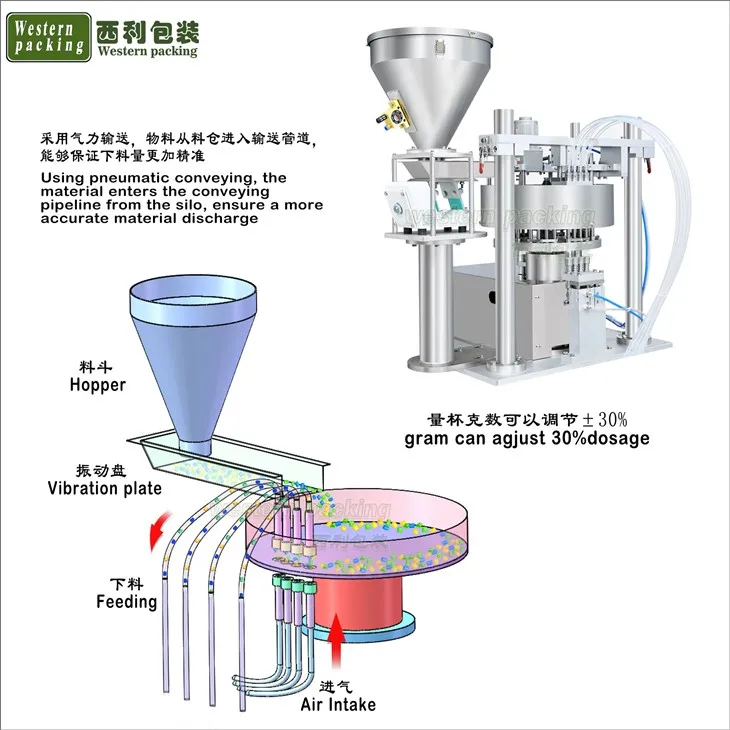 Western packing

西利包装
Western packing

采用气力输送，物料从料仓进入输送管道，能够保证下料量更加精准

Using pneumatic conveying, the material enters the conveying pipeline from the silo, ensure a more accurate material discharge

western packing

量杯克数可以调节±30%
gram can agjust 30%dosage

料斗
Hopper

振动盘
Vibration plate

western packing
西利包装

下料
Feeding

进气
Air Intake